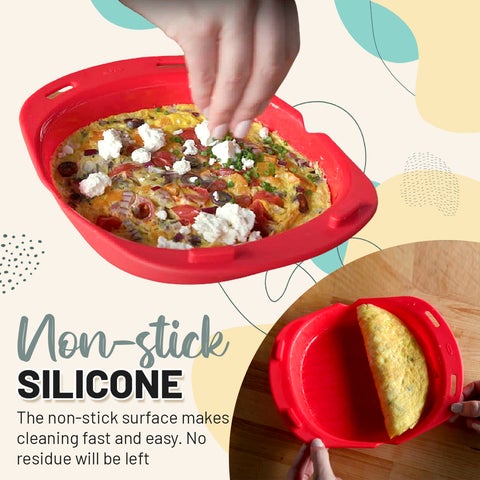 Non-stick
SILICONE

The non-stick surface makes cleaning fast and easy. No residue will be left