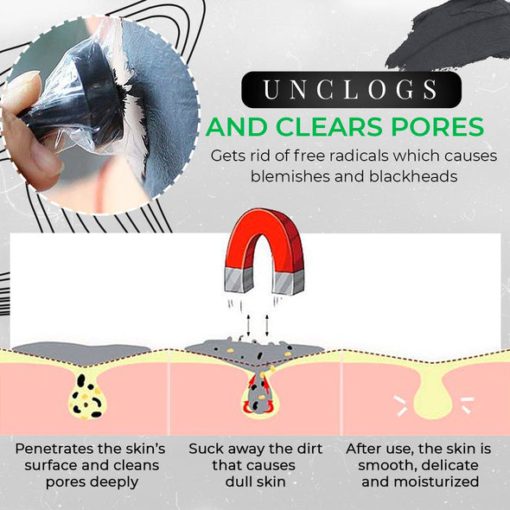 UNCLOGS
AND CLEARS PORES
Gets rid of free radicals which causes blemishes and blackheads

Penetrates the skin's surface and cleans pores deeply

Suck away the dirt that causes dull skin

After use, the skin is smooth, delicate and moisturized