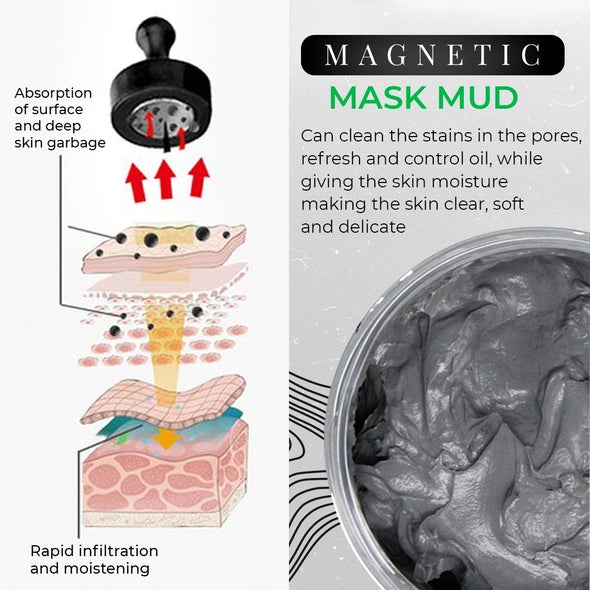 Absorption of surface and deep skin garbage

Rapid infiltration and moistening

MAGNETIC

MASK MUD

Can clean the stains in the pores, refresh and control oil, while giving the skin moisture making the skin clear, soft and delicate