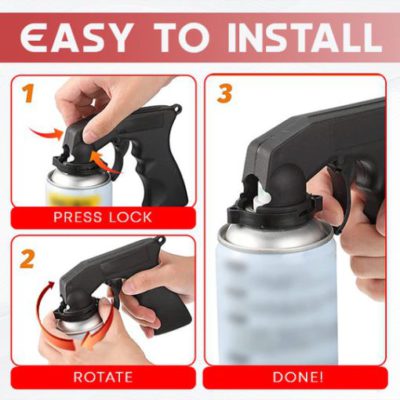 EASY TO INSTALL

1

PRESS LOCK

2

ROTATE

3

DONE!