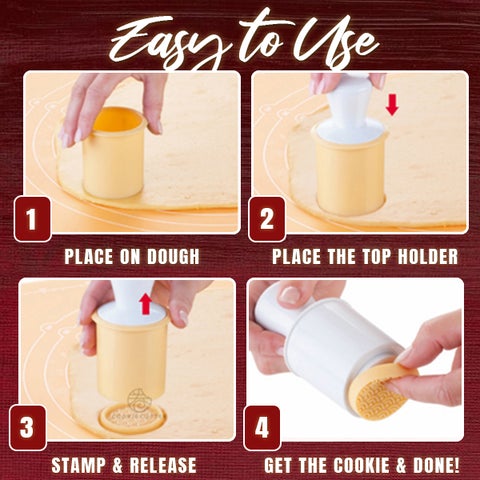 Easy to Use

1

PLACE ON DOUGH

2

PLACE THE TOP HOLDER

3

STAMP & RELEASE

4

GET THE COOKIE & DONE!