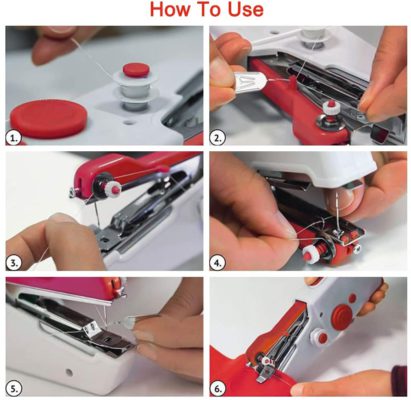 How To Use

1.

2.

3.

4.

5.

6.