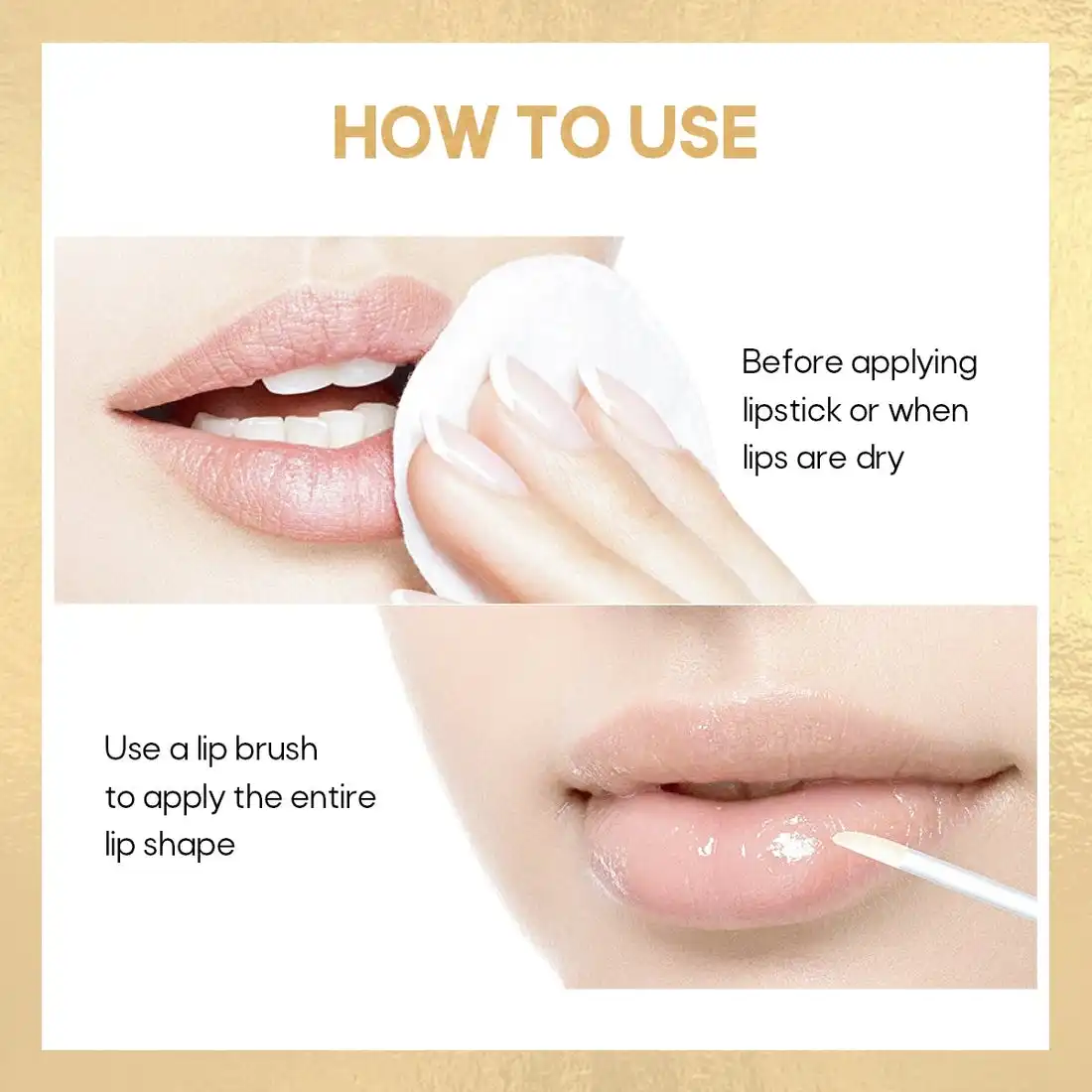 HOW TO USE

Before applying lipstick or when lips are dry

Use a lip brush to apply the entire lip shape