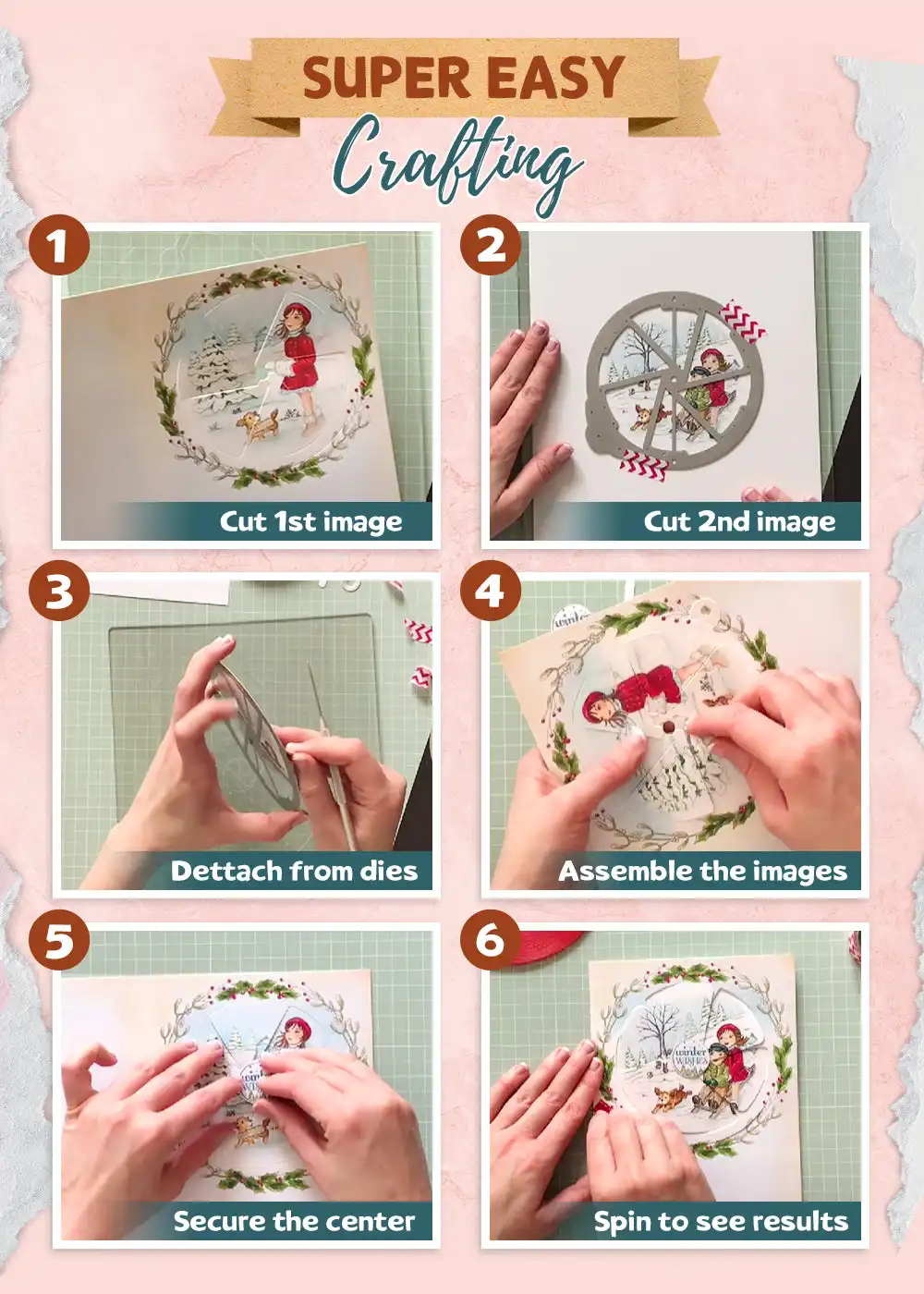 SUPER EASY
Crafting

1
Cut 1st image

2
Cut 2nd image

3
Dettach from dies

4
Assemble the images

5
Secure the center

6
winter WISHES
Spin to see results