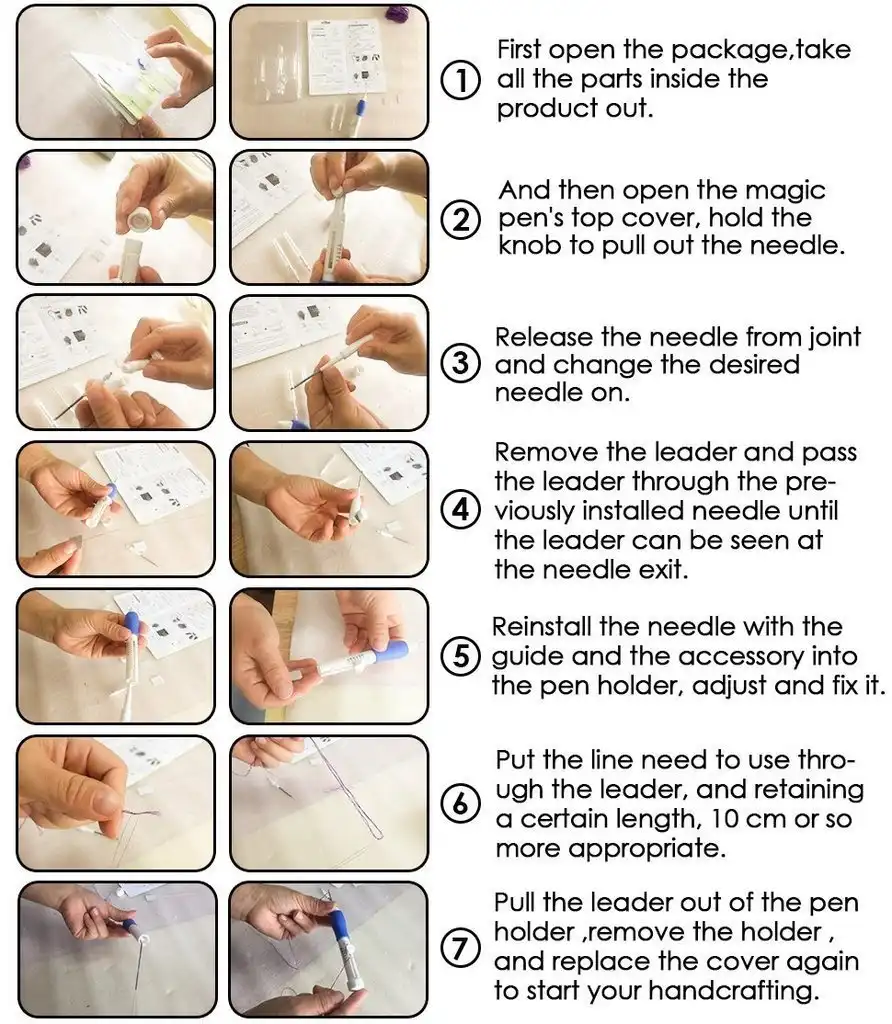 ① First open the package,take all the parts inside the product out.

② And then open the magic pen's top cover, hold the knob to pull out the needle.

③ Release the needle from joint and change the desired needle on.

④ Remove the leader and pass the leader through the previously installed needle until the leader can be seen at the needle exit.

⑤ Reinstall the needle with the guide and the accessory into the pen holder, adjust and fix it.

⑥ Put the line need to use through the leader, and retaining a certain length, 10 cm or so more appropriate.

⑦ Pull the leader out of the pen holder ,remove the holder , and replace the cover again to start your handcrafting.