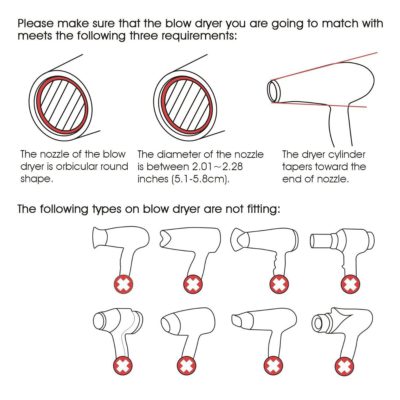 Please make sure that the blow dryer you are going to match with meets the following three requirements:

The nozzle of the blow dryer is orbicular round shape.

The diameter of the nozzle is between 2.01~2.28 inches (5.1-5.8cm).

The dryer cylinder tapers toward the end of nozzle.

The following types on blow dryer are not fitting: