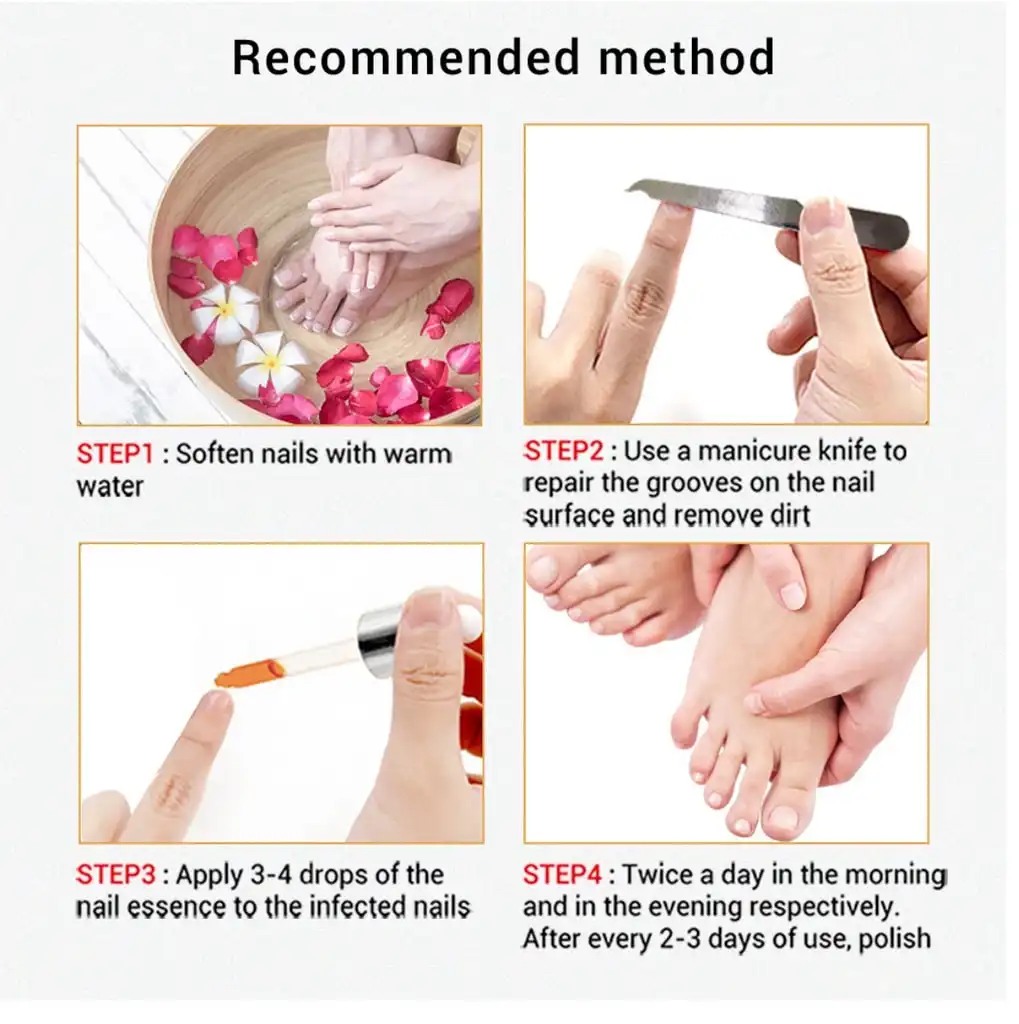 Recommended method

STEP1 : Soften nails with warm water

STEP2 : Use a manicure knife to repair the grooves on the nail surface and remove dirt

STEP3 : Apply 3-4 drops of the nail essence to the infected nails

STEP4 : Twice a day in the morning and in the evening respectively. After every 2-3 days of use, polish