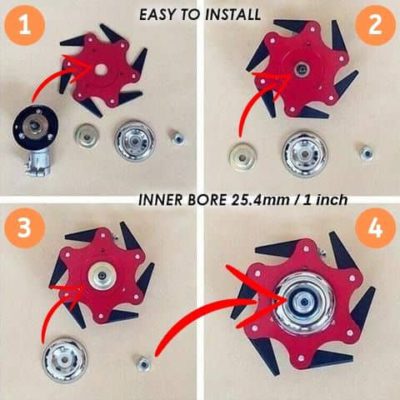 1

EASY TO INSTALL

2

INNER BORE 25.4mm / 1 inch

3

4