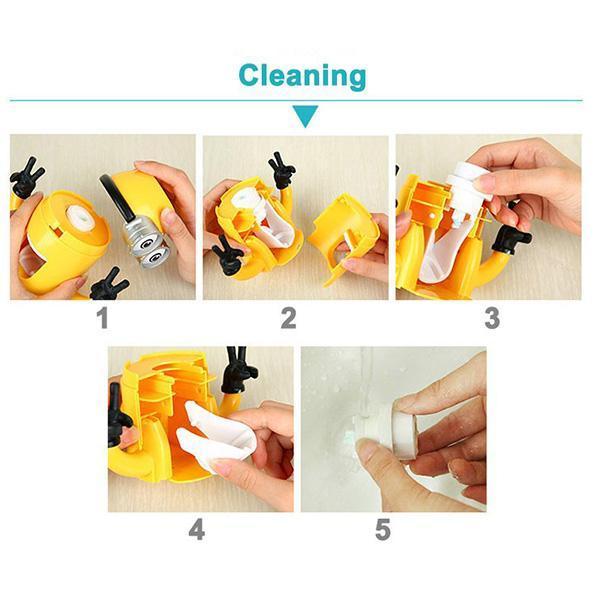 Cleaning

1

2

3

4

5