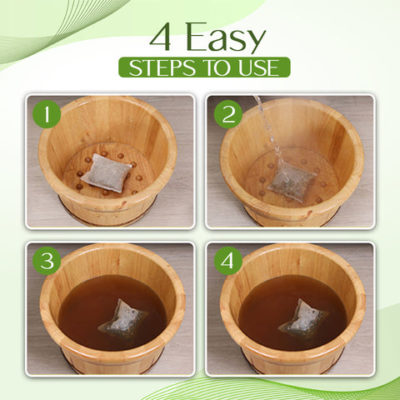 4 Easy
STEPS TO USE

1

2

3

4