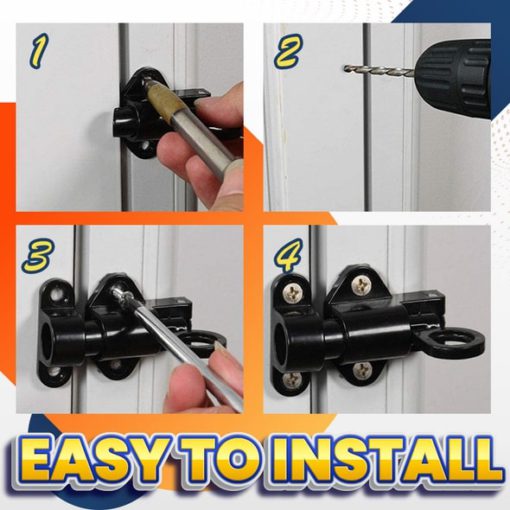 1

2

3

4

EASY TO INSTALL