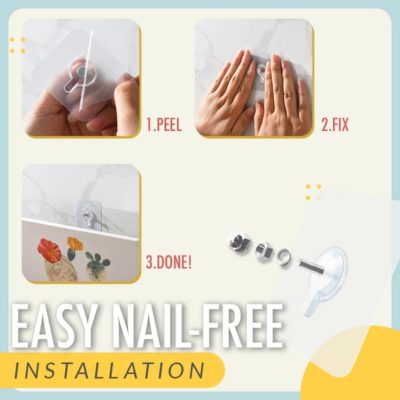 1.PEEL

2.FIX

3.DONE!

EASY NAIL-FREE

INSTALLATION