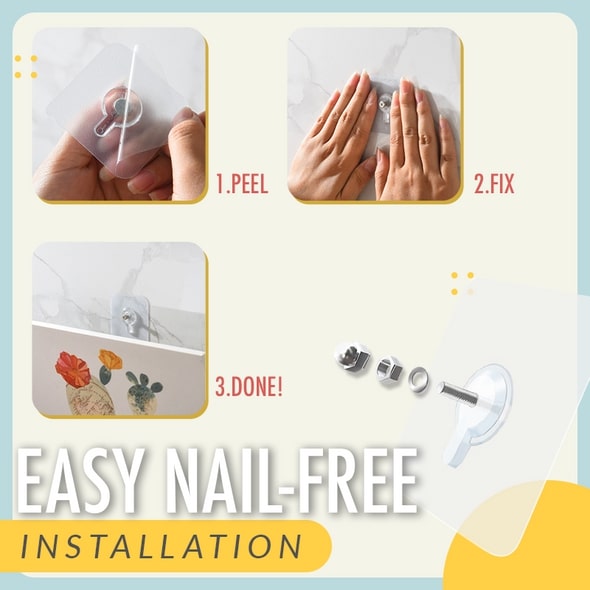 1.PEEL

2.FIX

3.DONE!

EASY NAIL-FREE

INSTALLATION