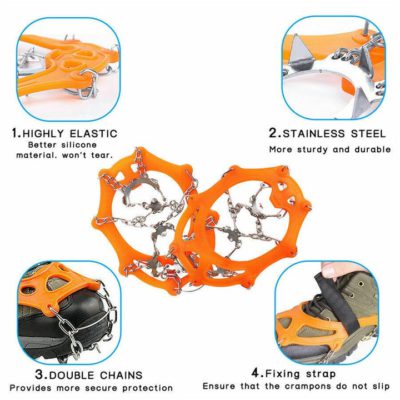 1.HIGHLY ELASTIC
Better silicone material. won't tear.

2.STAINLESS STEEL
More sturdy and durable

3.DOUBLE CHAINS
Provides more secure protection

4.Fixing strap
Ensure that the crampons do not slip