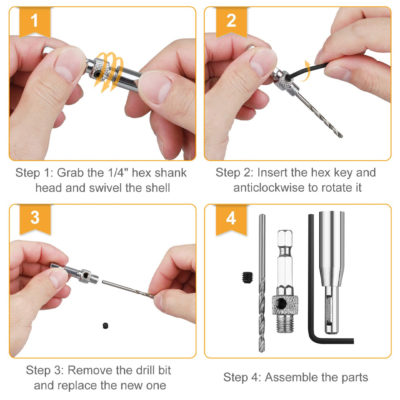 1

Step 1: Grab the 1/4" hex shank head and swivel the shell

2

Step 2: Insert the hex key and anticlockwise to rotate it

3

Step 3: Remove the drill bit and replace the new one

4

Step 4: Assemble the parts