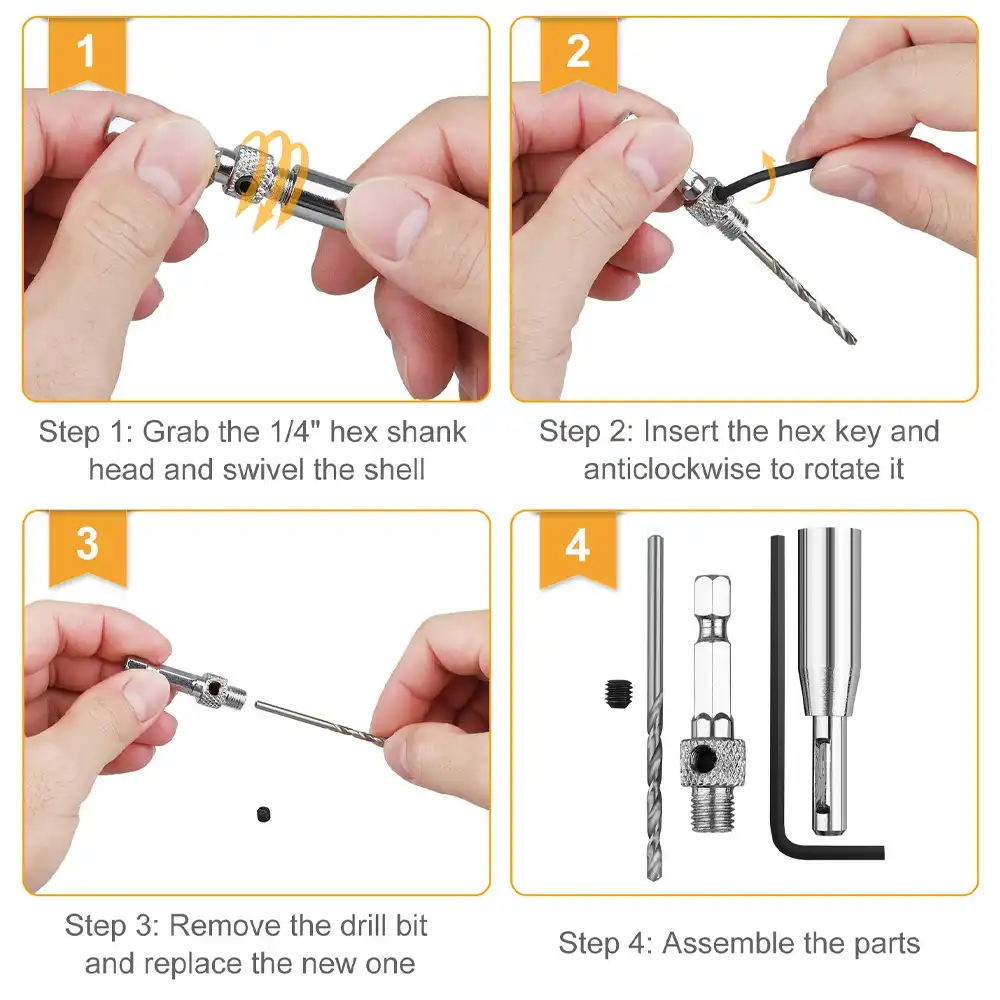 1

Step 1: Grab the 1/4" hex shank head and swivel the shell

2

Step 2: Insert the hex key and anticlockwise to rotate it

3

Step 3: Remove the drill bit and replace the new one

4

Step 4: Assemble the parts