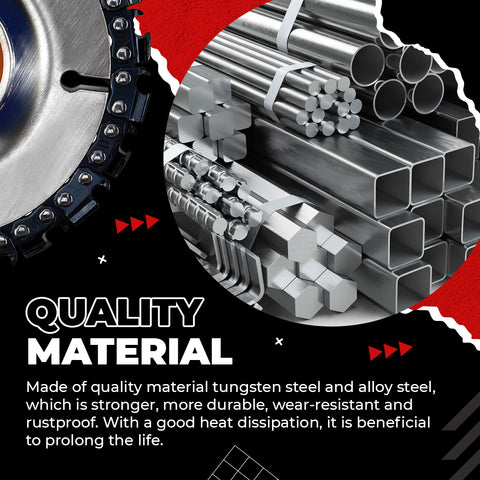 QUALITY
MATERIAL

Made of quality material tungsten steel and alloy steel, which is stronger, more durable, wear-resistant and rustproof. With a good heat dissipation, it is beneficial to prolong the life.