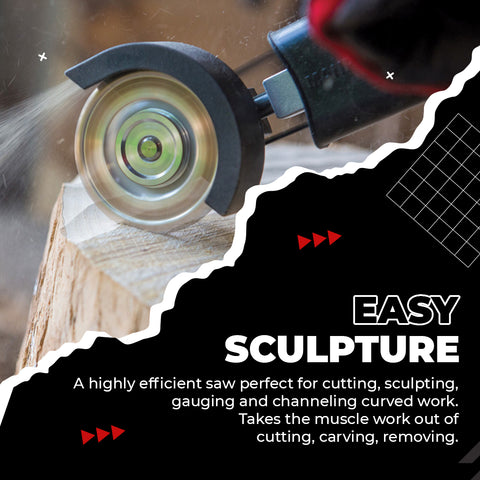 EASY
SCULPTURE

A highly efficient saw perfect for cutting, sculpting, gauging and channeling curved work. Takes the muscle work out of cutting, carving, removing.