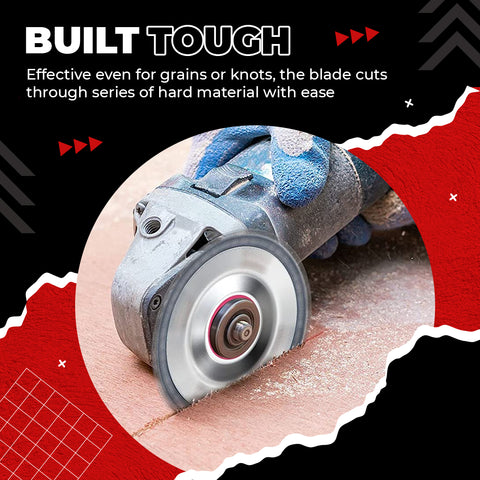 BUILT TOUGH

Effective even for grains or knots, the blade cuts through series of hard material with ease