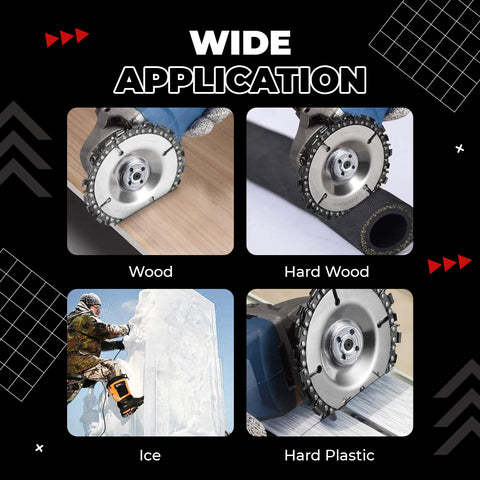 WIDE
APPLICATION

Wood

Hard Wood

Ice

Hard Plastic