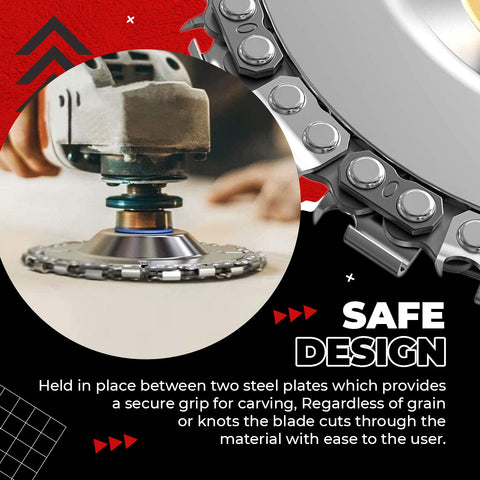 SAFE
DESIGN

Held in place between two steel plates which provides a secure grip for carving, Regardless of grain or knots the blade cuts through the material with ease to the user.