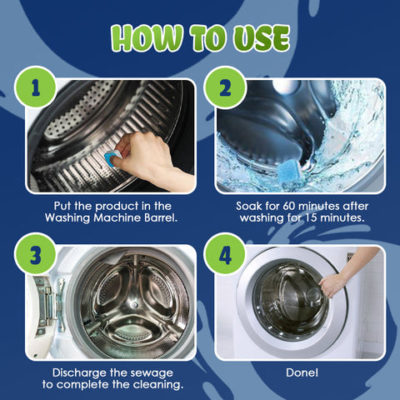 HOW TO USE

1

Put the product in the Washing Machine Barrel.

2

Soak for 60 minutes after washing for 15 minutes.

3

Discharge the sewage to complete the cleaning.

4

Done!