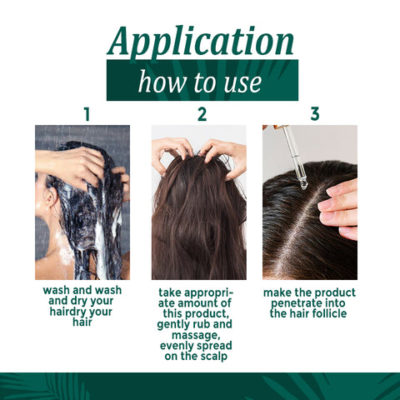 Application

how to use

1

wash and wash and dry your hairdry your hair

2

take appropriate amount of this product, gently rub and massage, evenly spread on the scalp

3

make the product penetrate into the hair follicle