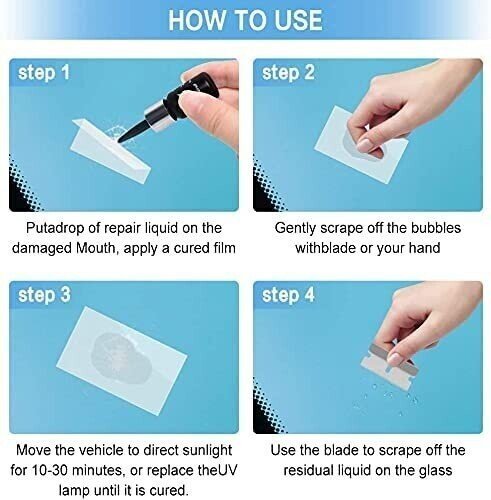 HOW TO USE

step 1

Putadrop of repair liquid on the damaged Mouth, apply a cured film

step 2

Gently scrape off the bubbles withblade or your hand

step 3

Move the vehicle to direct sunlight for 10-30 minutes, or replace theUV lamp until it is cured.

step 4

Use the blade to scrape off the residual liquid on the glass