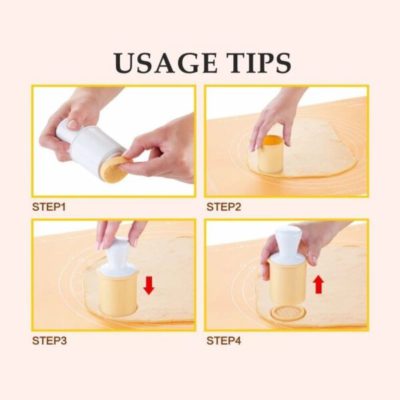 USAGE TIPS

STEP1

STEP2

STEP3

STEP4