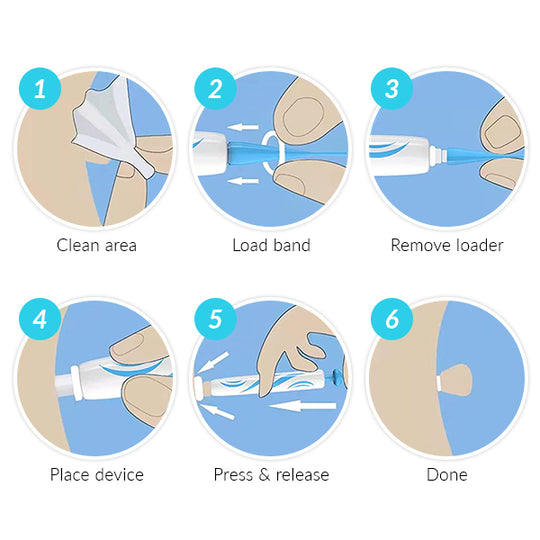 1
Clean area

2
Load band

3
Remove loader

4
Place device

5
Press & release

6
Done