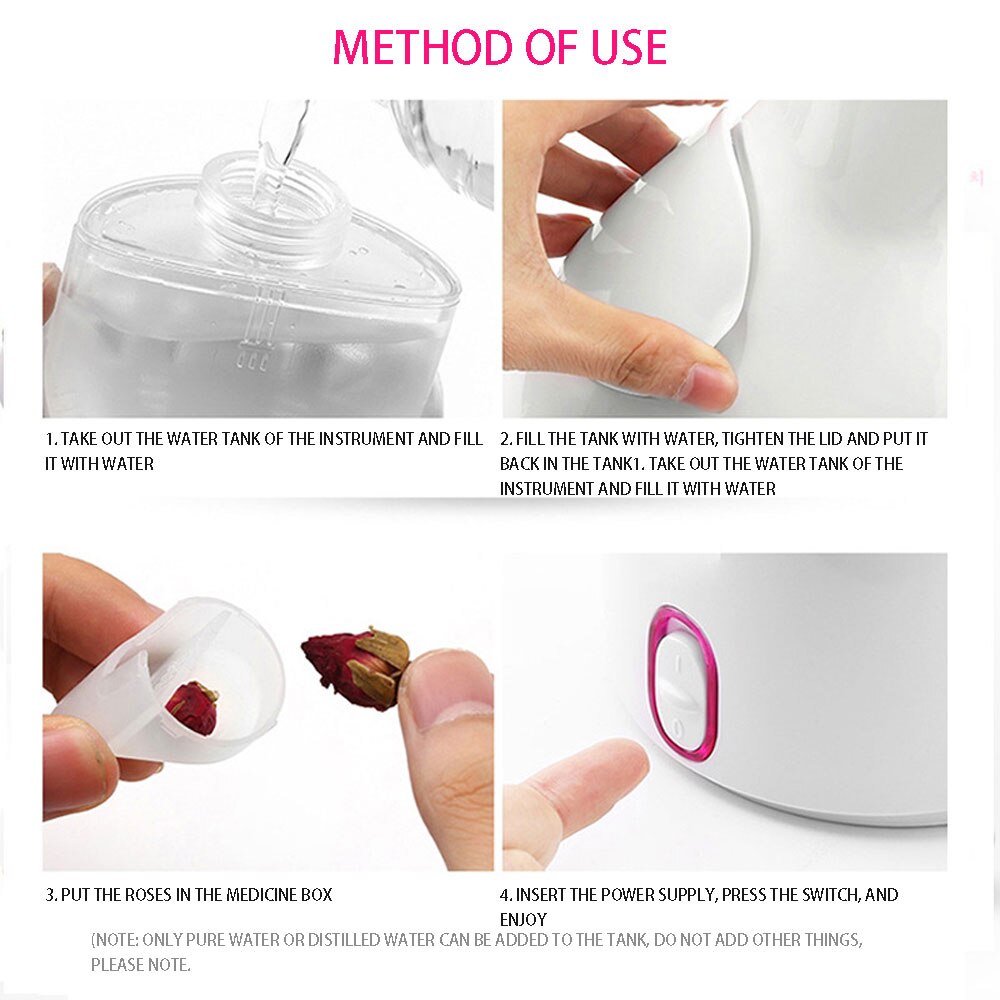 METHOD OF USE

1. TAKE OUT THE WATER TANK OF THE INSTRUMENT AND FILL IT WITH WATER

2. FILL THE TANK WITH WATER, TIGHTEN THE LID AND PUT IT BACK IN THE TANK1. TAKE OUT THE WATER TANK OF THE INSTRUMENT AND FILL IT WITH WATER

3. PUT THE ROSES IN THE MEDICINE BOX

4. INSERT THE POWER SUPPLY, PRESS THE SWITCH, AND ENJOY

(NOTE: ONLY PURE WATER OR DISTILLED WATER CAN BE ADDED TO THE TANK, DO NOT ADD OTHER THINGS, PLEASE NOTE.