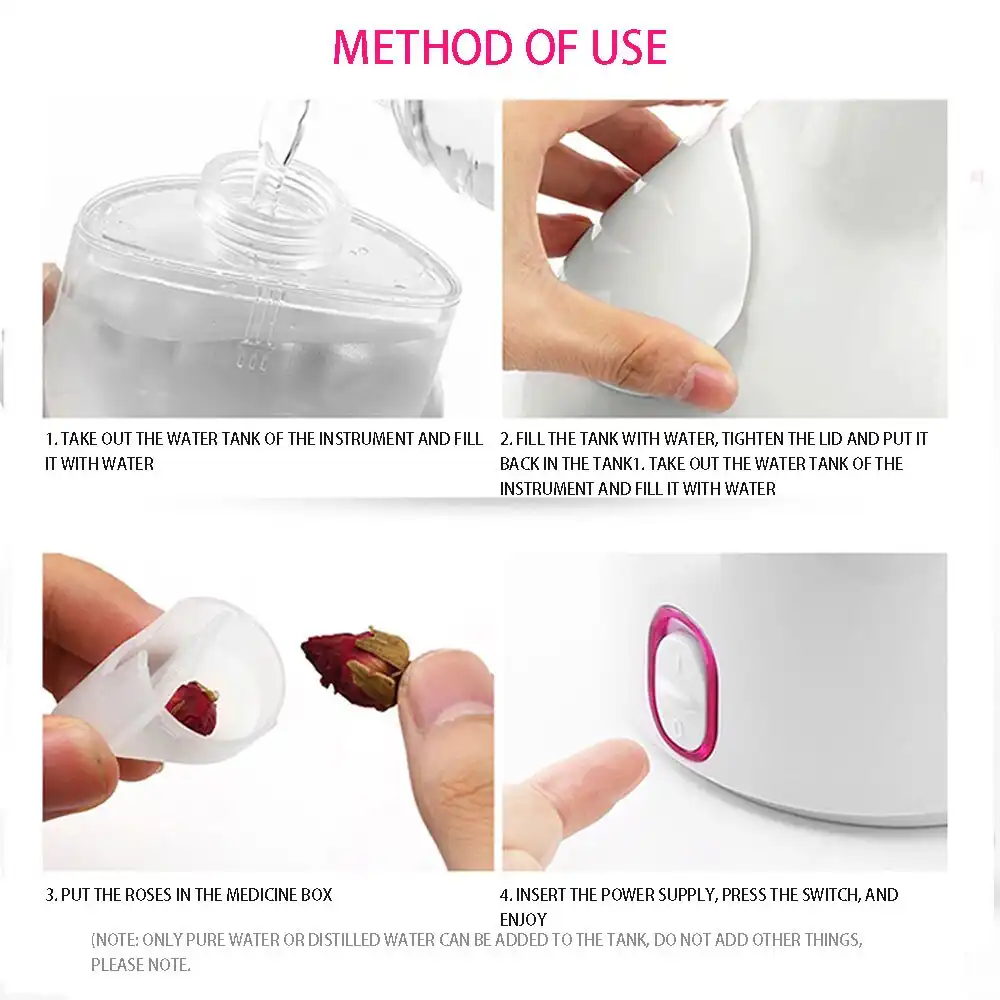 METHOD OF USE

1. TAKE OUT THE WATER TANK OF THE INSTRUMENT AND FILL IT WITH WATER

2. FILL THE TANK WITH WATER, TIGHTEN THE LID AND PUT IT BACK IN THE TANK1. TAKE OUT THE WATER TANK OF THE INSTRUMENT AND FILL IT WITH WATER

3. PUT THE ROSES IN THE MEDICINE BOX

4. INSERT THE POWER SUPPLY, PRESS THE SWITCH, AND ENJOY

(NOTE: ONLY PURE WATER OR DISTILLED WATER CAN BE ADDED TO THE TANK, DO NOT ADD OTHER THINGS, PLEASE NOTE.