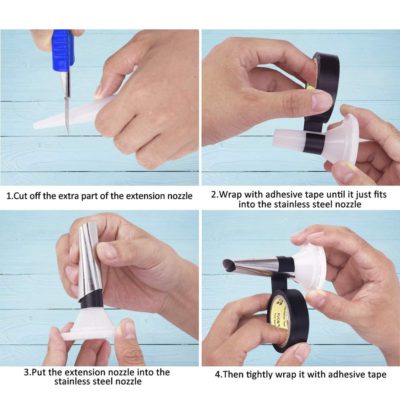 1.Cut off the extra part of the extension nozzle

2.Wrap with adhesive tape until it just fits into the stainless steel nozzle

3.Put the extension nozzle into the stainless steel nozzle

4.Then tightly wrap it with adhesive tape