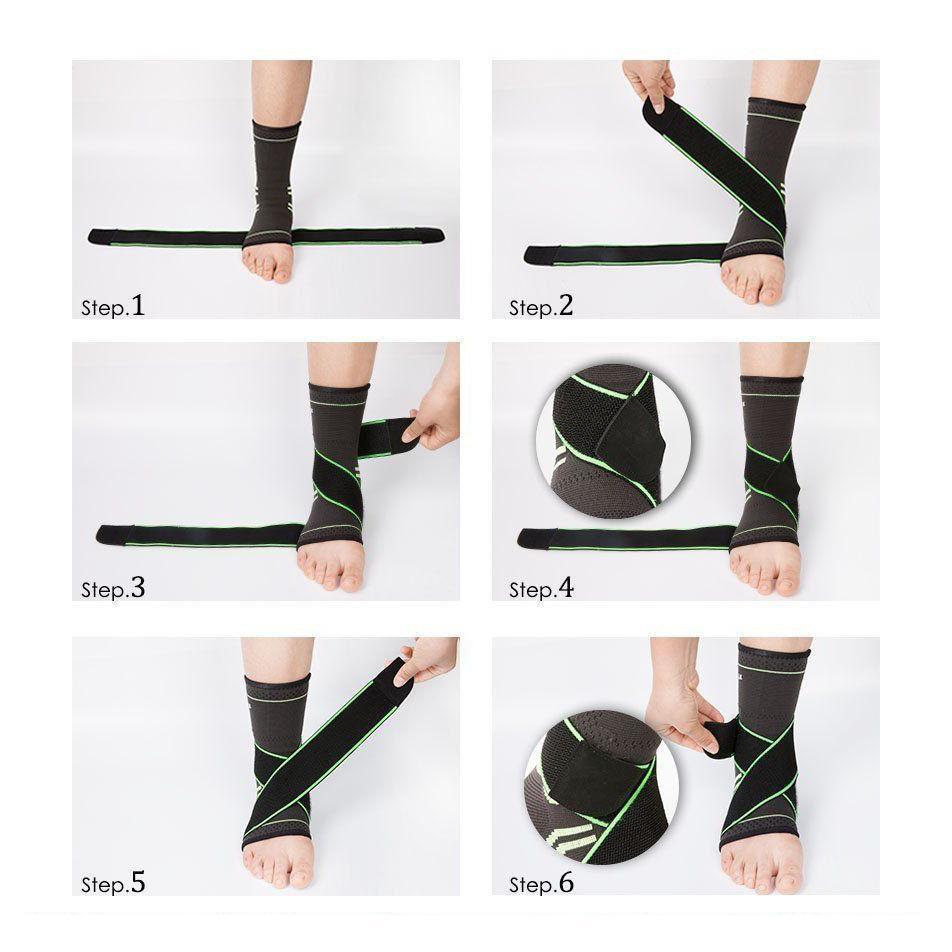 Step.1

Step.2

Step.3

Step.4

Step.5

Step.6