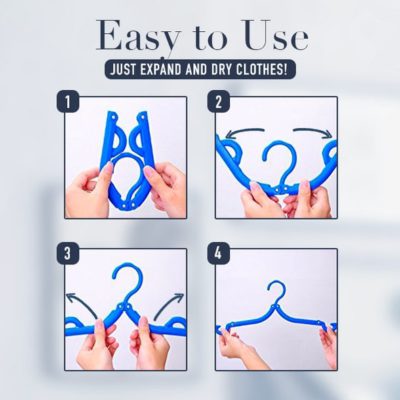 Easy to Use
JUST EXPAND AND DRY CLOTHES!

1

2

3

4