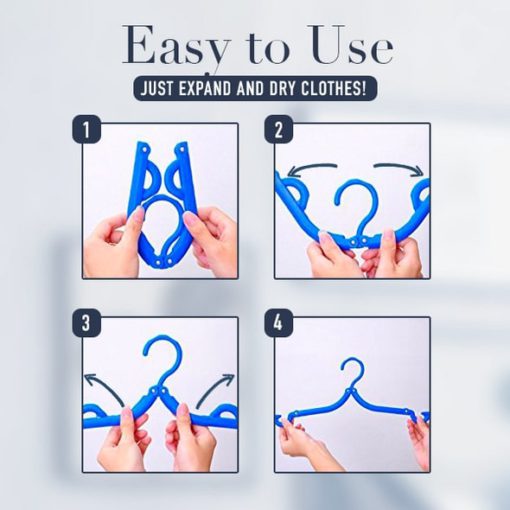 Easy to Use

JUST EXPAND AND DRY CLOTHES!

1

2

3

4