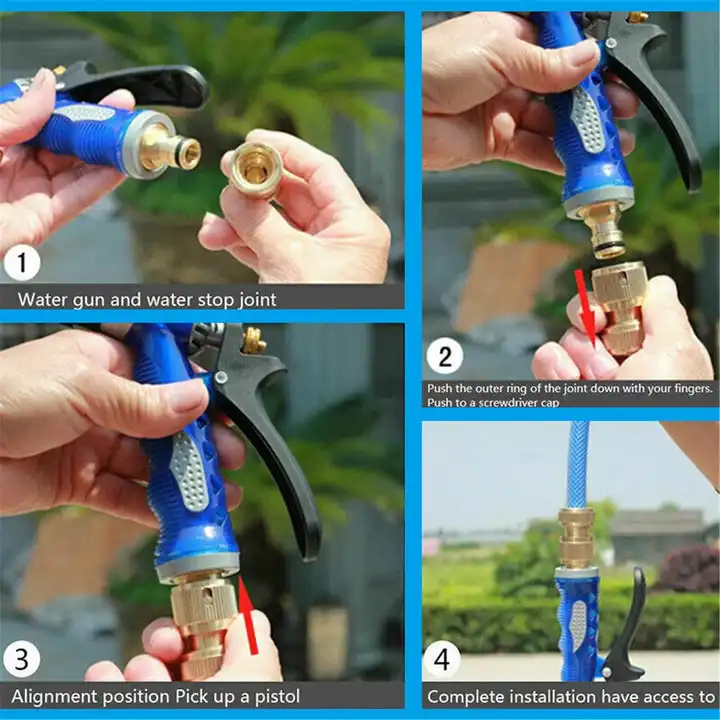 1

Water gun and water stop joint

2

Push the outer ring of the joint down with your fingers. Push to a screwdriver cap

3

Alignment position Pick up a pistol

4

Complete installation have access to