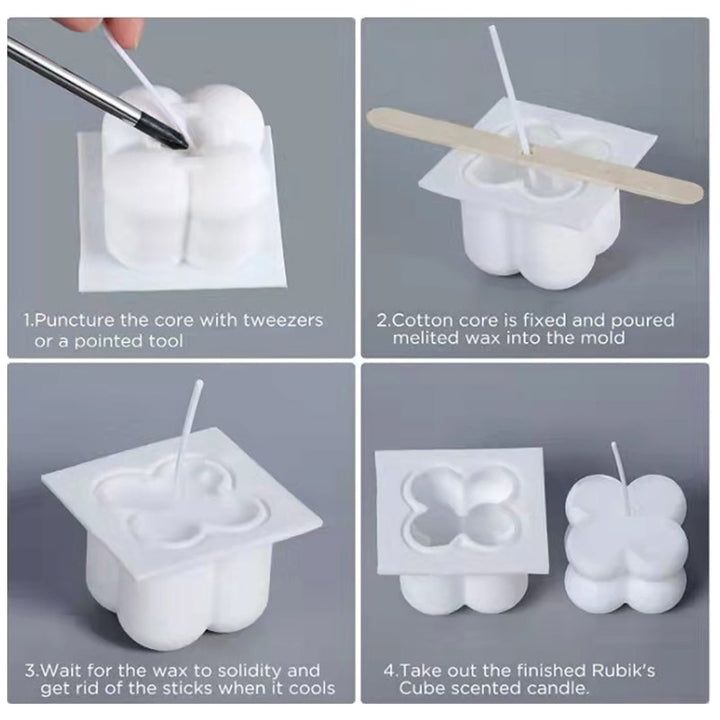 1.Puncture the core with tweezers or a pointed tool

2.Cotton core is fixed and poured melited wax into the mold

3.Wait for the wax to solidity and get rid of the sticks when it cools

4.Take out the finished Rubik's Cube scented candle.