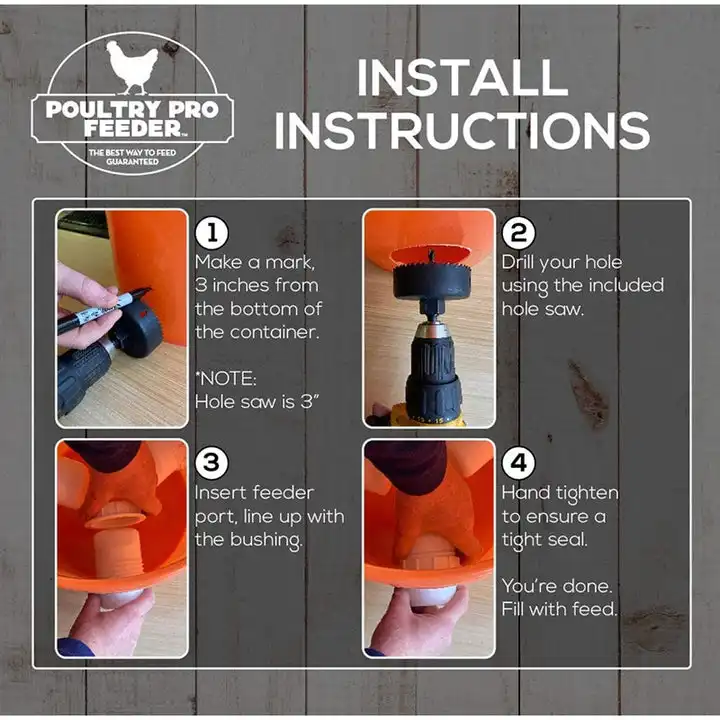 POULTRY PRO FEEDER™

THE BEST WAY TO FEED GUARANTEED

INSTALL INSTRUCTIONS

1
Make a mark, 3 inches from the bottom of the container.

*NOTE: Hole saw is 3"

2
Drill your hole using the included hole saw.

3
Insert feeder port, line up with the bushing.

4
Hand tighten to ensure a tight seal.

You're done. Fill with feed.