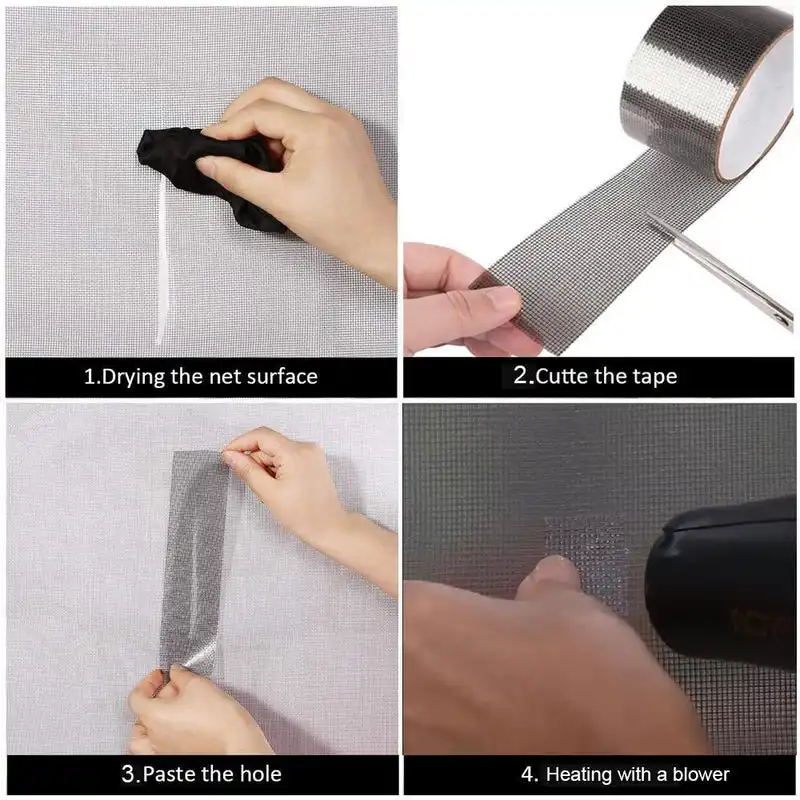 1.Drying the net surface

2.Cutte the tape

3.Paste the hole

4. Heating with a blower