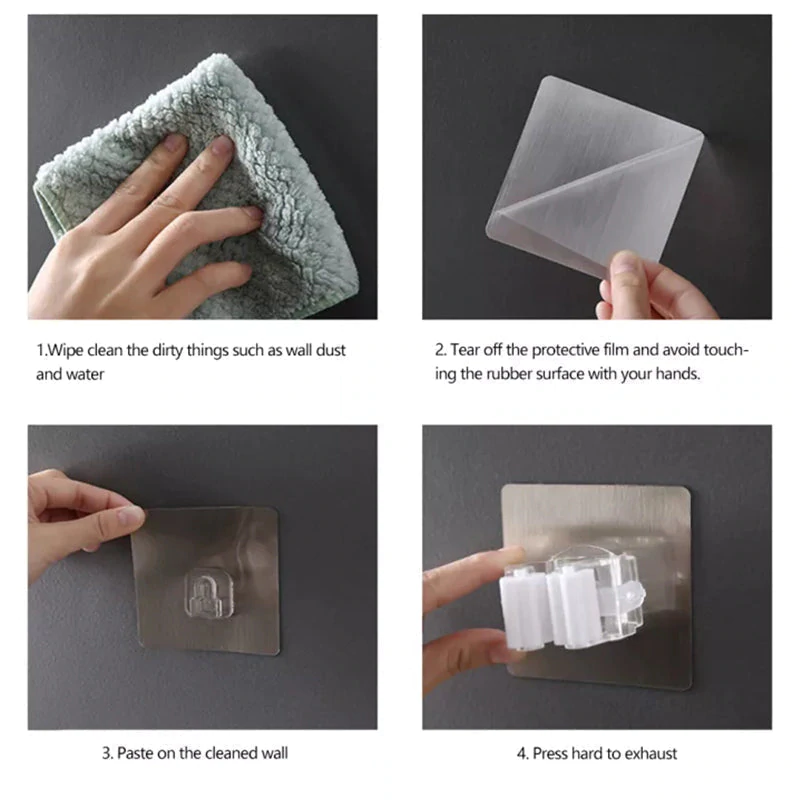 1.Wipe clean the dirty things such as wall dust and water

2. Tear off the protective film and avoid touching the rubber surface with your hands.

3. Paste on the cleaned wall

4. Press hard to exhaust