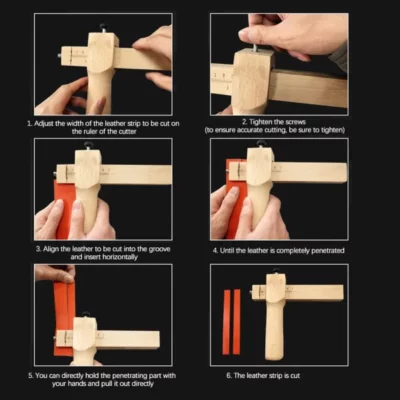 1. Adjust the width of the leather strip to be cut on the ruler of the cutter

2. Tighten the screws
(to ensure accurate cutting, be sure to tighten)

3. Align the leather to be cut into the groove and insert horizontally

4. Until the leather is completely penetrated

5. You can directly hold the penetrating part with your hands and pull it out directly

6. The leather strip is cut