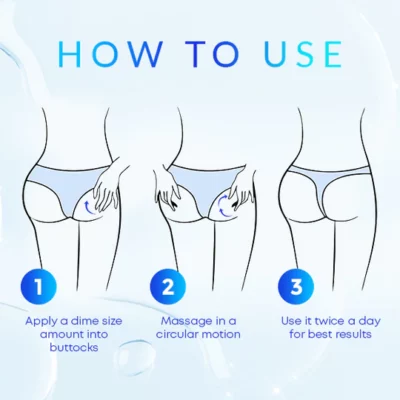 HOW TO USE

1

Apply a dime size amount into buttocks

2

Massage in a circular motion

3

Use it twice a day for best results