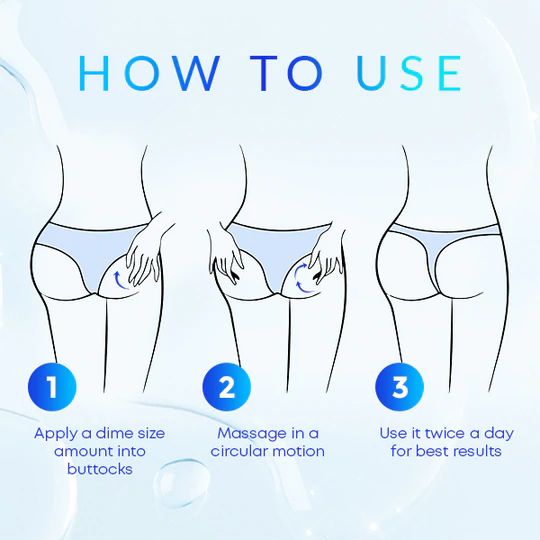 HOW TO USE

1

Apply a dime size amount into buttocks

2

Massage in a circular motion

3

Use it twice a day for best results