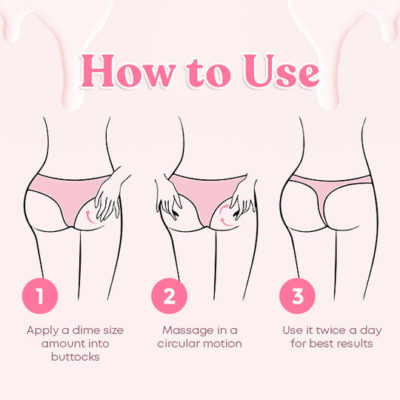 How to Use

1

Apply a dime size amount into buttocks

2

Massage in a circular motion

3

Use it twice a day for best results