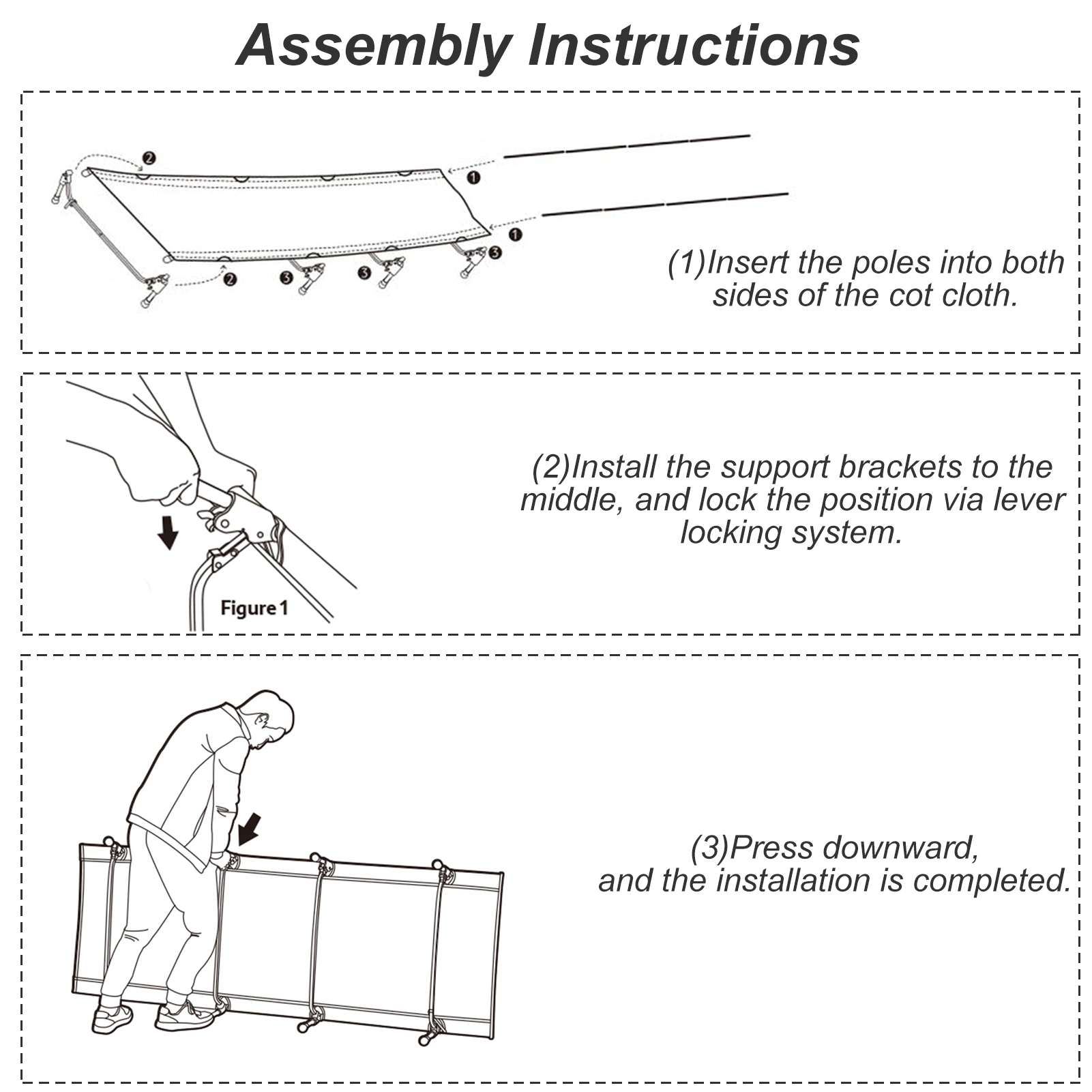 Assembly Instructions

❷ ❶ ❶ ❷ ❸ ❸ ❸

(1)Insert the poles into both sides of the cot cloth.

Figure 1

(2)Install the support brackets to the middle, and lock the position via lever locking system.

(3)Press downward, and the installation is completed.