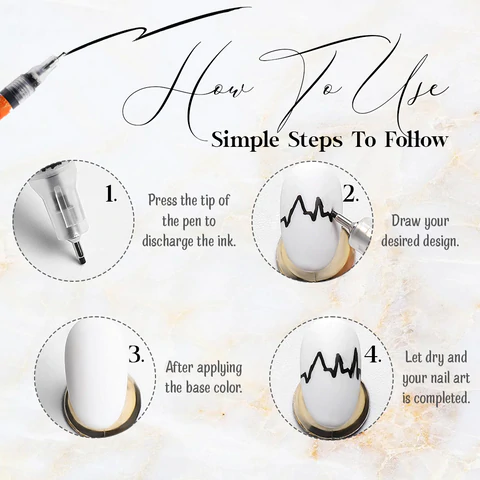 How To Use
Simple Steps To Follow

1.
Press the tip of the pen to discharge the ink.

2.
Draw your desired design.

3.
After applying the base color.

4.
Let dry and your nail art is completed.