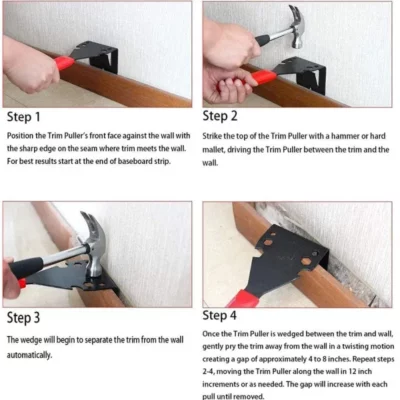 Step 1

Position the Trim Puller's front face against the wall with the sharp edge on the seam where trim meets the wall. For best results start at the end of baseboard strip.

Step 2

Strike the top of the Trim Puller with a hammer or hard mallet, driving the Trim Puller between the trim and the wall.

Step 3

The wedge will begin to separate the trim from the wall automatically.

Step 4

Once the Trim Puller is wedged between the trim and wall, gently pry the trim away from the wall in a twisting motion creating a gap of approximately 4 to 8 inches. Repeat steps 2-4, moving the Trim Puller along the wall in 12 inch increments or as needed. The gap will increase with each pull until removed.