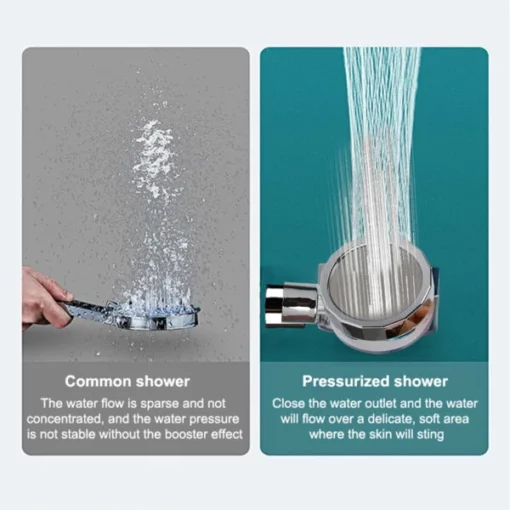 Common shower
The water flow is sparse and not concentrated, and the water pressure is not stable without the booster effect

Pressurized shower
Close the water outlet and the water will flow over a delicate, soft area where the skin will sting