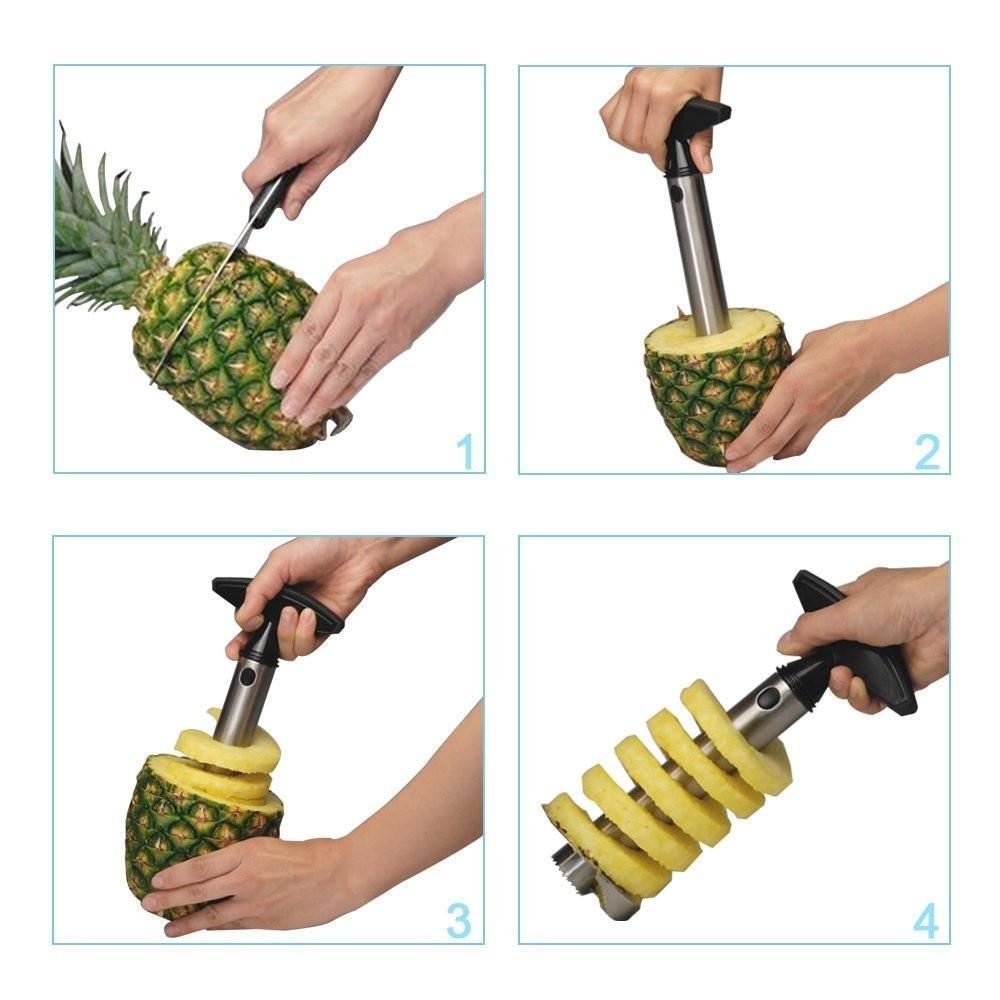 1

2

3

4